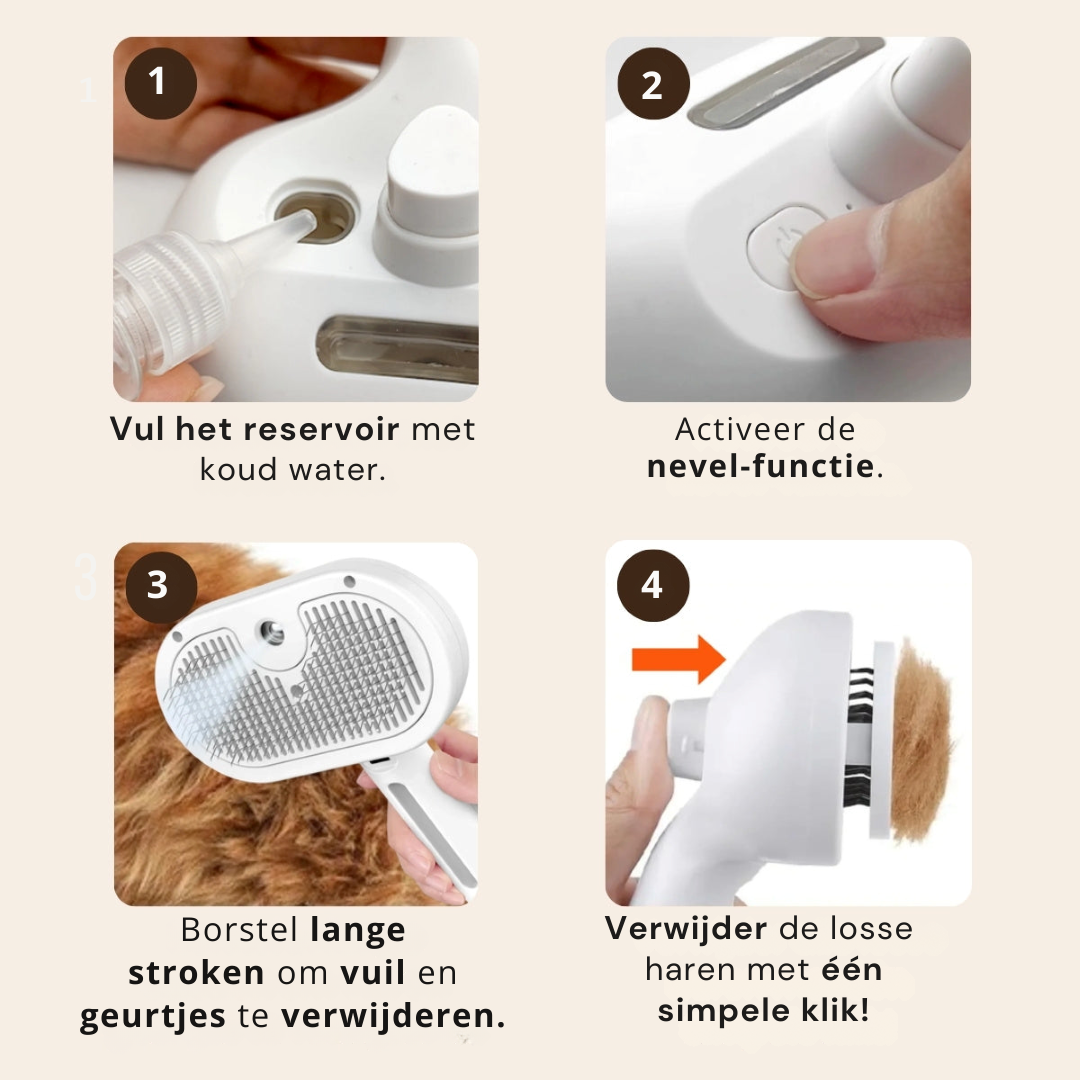 1

Vul het reservoir met koud water.

2

Activeer de nevel-functie.

3

Borstel lange stroken om vuil en geurtjes te verwijderen.

4

Verwijder de losse haren met één simpele klik!